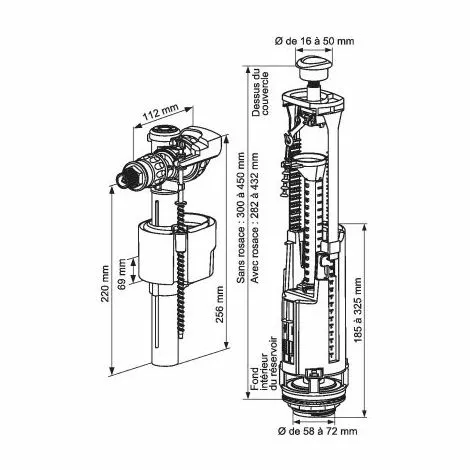 112 mm

220 mm

69 mm

256 mm

Ø de 16 à 50 mm

Dessus du couvercle

Sans rosace : 300 à 450 mm

Avec rosace : 282 à 432 mm

Fond intérieur du réservoir

185 à 325 mm

Ø de 58 à 72 mm